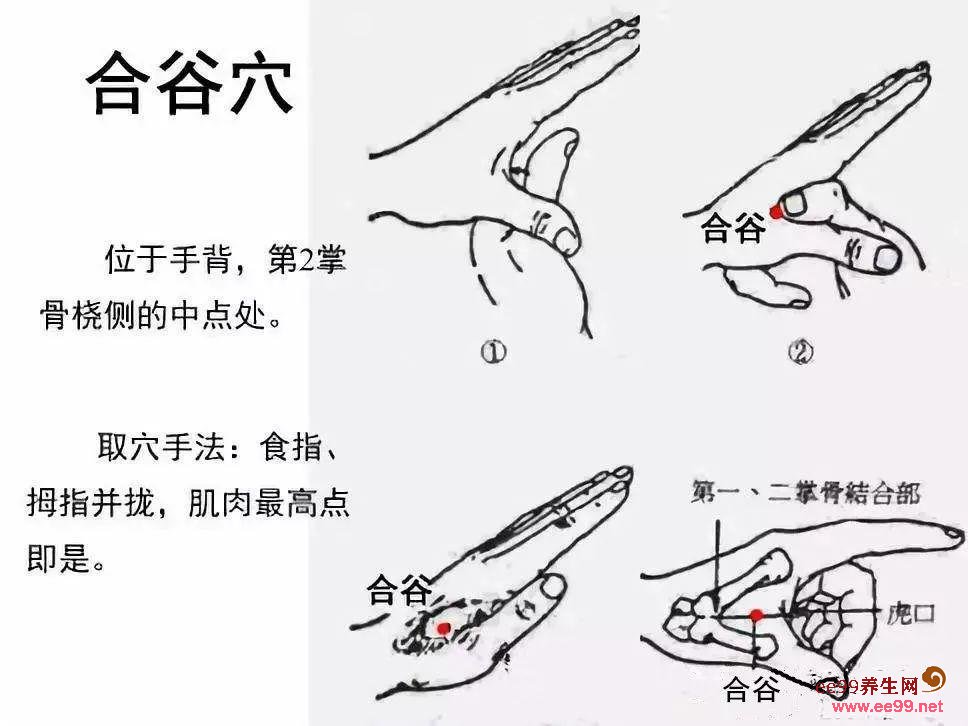 合谷穴

位于手背，第2掌骨桡侧的中点处。

取穴手法：食指、拇指并拢，肌肉最高点即是。

①

合谷

②

合谷

第一、二掌骨結合部

虎口

合谷

ee99养生网
www.ee99.net